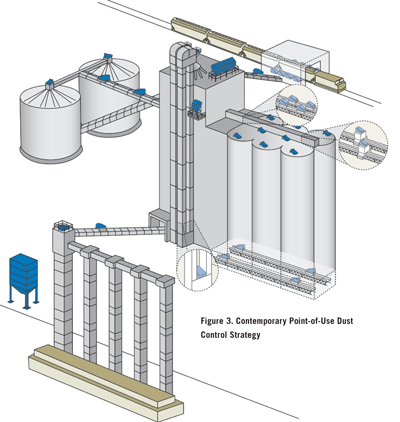 Figure 3. Contemporary Point-of-Use Dust Control Strategy